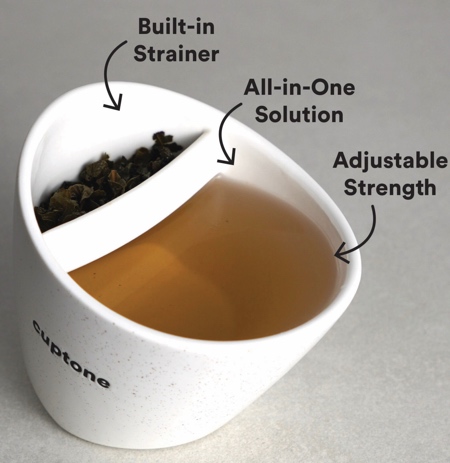 Built-in Strainer

All-in-One Solution

Adjustable Strength

cuptone